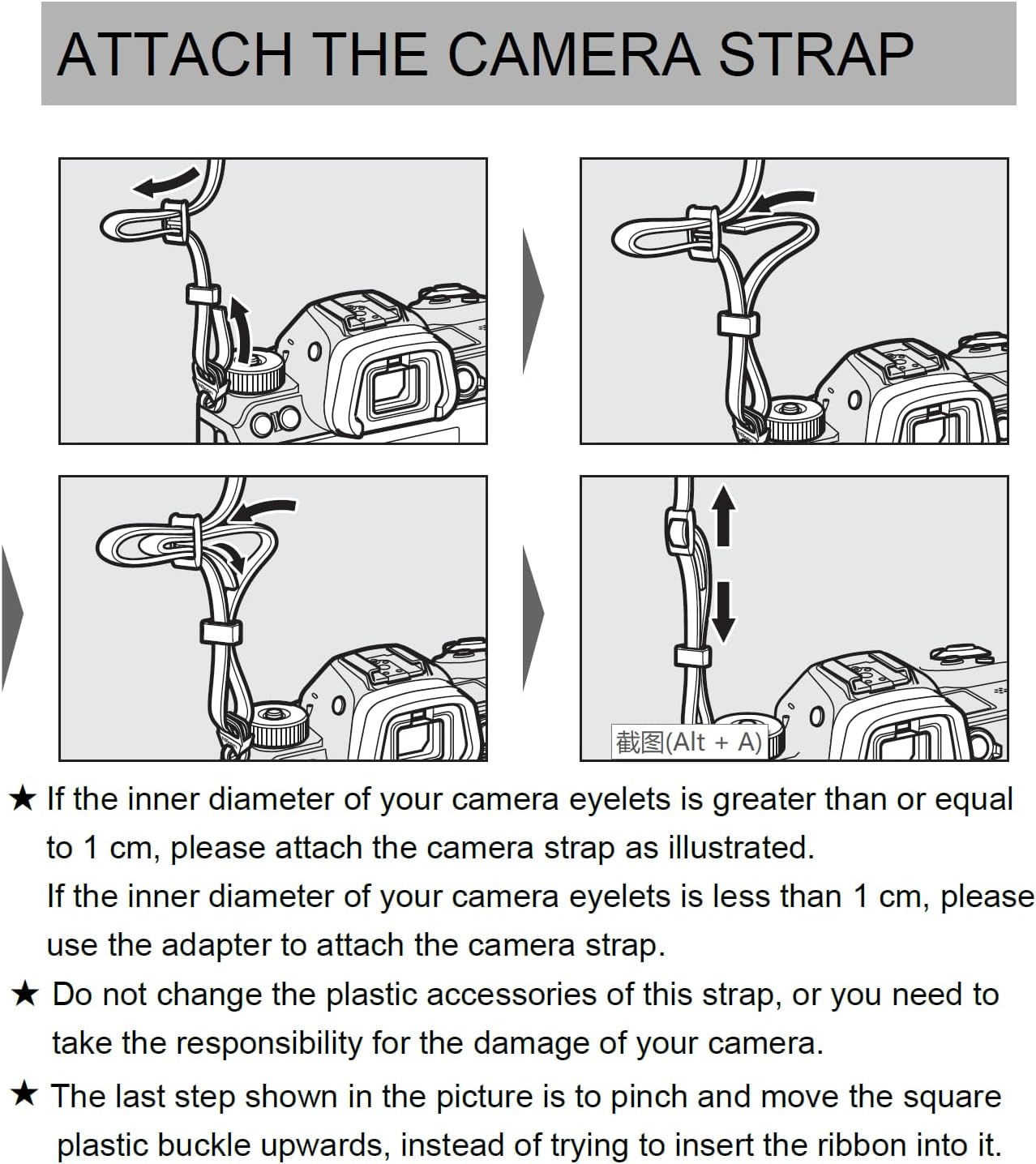 ATTACH THE CAMERA STRAP

截图(Alt + A)

★ If the inner diameter of your camera eyelets is greater than or equal to 1 cm, please attach the camera strap as illustrated.
If the inner diameter of your camera eyelets is less than 1 cm, please use the adapter to attach the camera strap.

★ Do not change the plastic accessories of this strap, or you need to take the responsibility for the damage of your camera.

★ The last step shown in the picture is to pinch and move the square plastic buckle upwards, instead of trying to insert the ribbon into it.